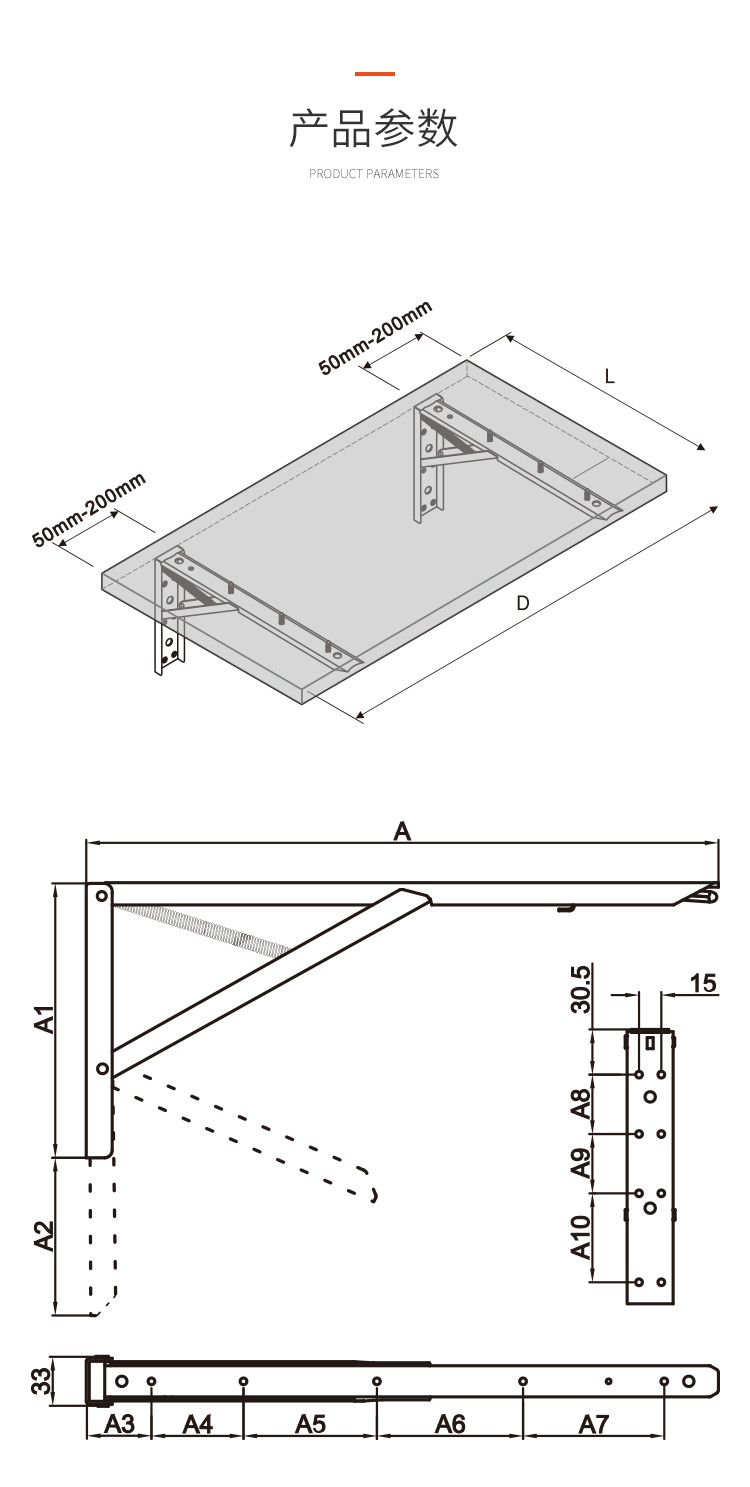 产品参数

PRODUCT PARAMETERS

50mm-200mm

L

50mm-200mm

D

A

A1

A2

30.5

15

A8

A9

A10

33

A3

A4

A5

A6

A7