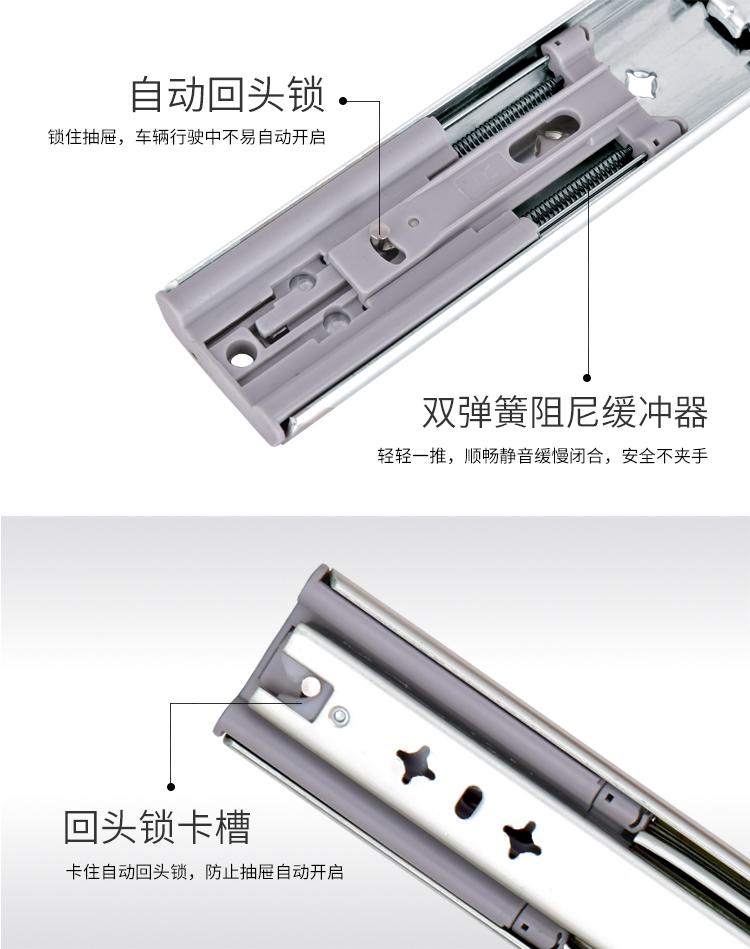 自动回头锁

锁住抽屉，车辆行驶中不易自动开启

双弹簧阻尼缓冲器

轻轻一推，顺畅静音缓慢闭合，安全不夹手

回头锁卡槽

卡住自动回头锁，防止抽屉自动开启